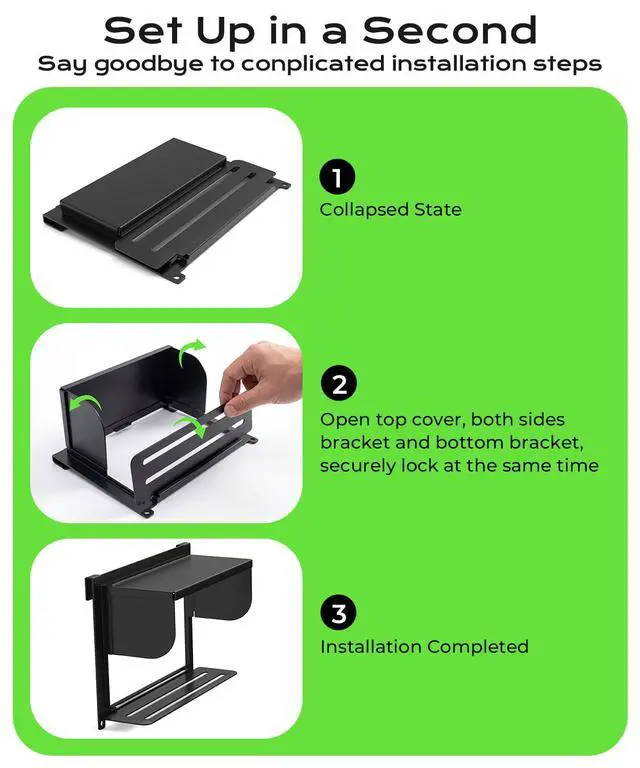 Set Up in a Second
Say goodbye to conplicated installation steps

1
Collapsed State

2
Open top cover, both sides bracket and bottom bracket, securely lock at the same time

3
Installation Completed