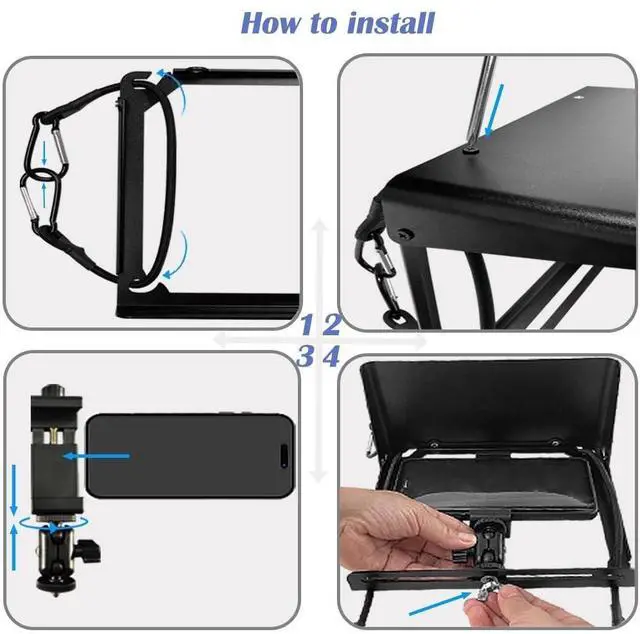 How to install

1 2
3 4