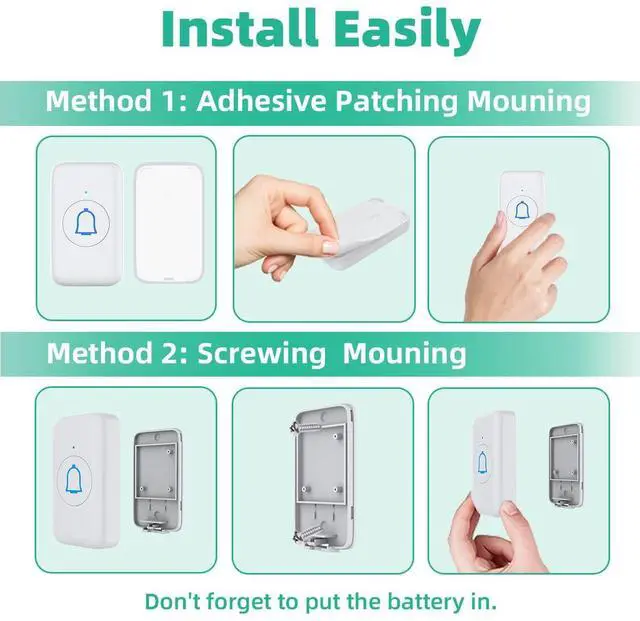 Install Easily

Method 1: Adhesive Patching Mouning

Method 2: Screwing  Mouning

Don't forget to put the battery in.