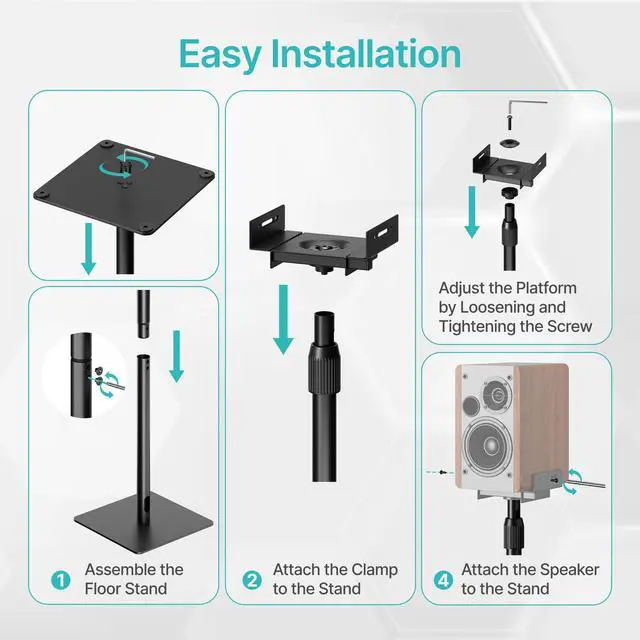 Easy Installation

1 Assemble the Floor Stand

2 Attach the Clamp to the Stand

Adjust the Platform by Loosening and Tightening the Screw

4 Attach the Speaker to the Stand