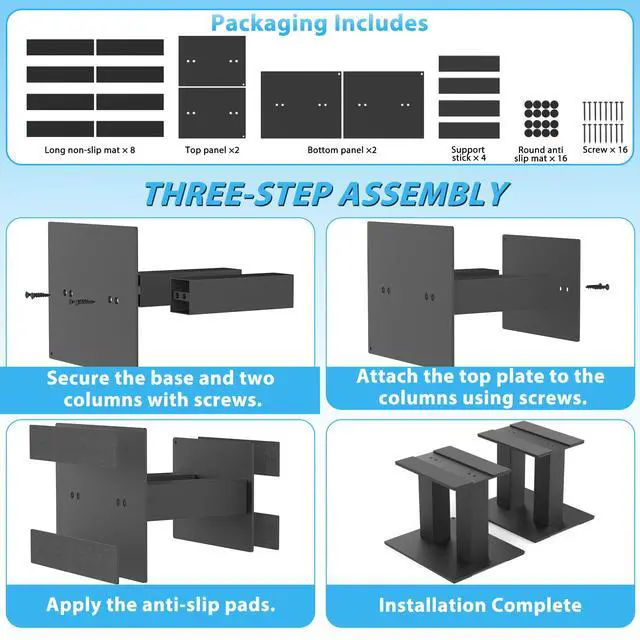 Packaging Includes

Long non-slip mat × 8

Top panel ×2

Bottom panel ×2

Support stick × 4

Round anti slip mat × 16

Screw × 16

THREE-STEP ASSEMBLY

Secure the base and two columns with screws.

Attach the top plate to the columns using screws.

Apply the anti-slip pads.

Installation Complete