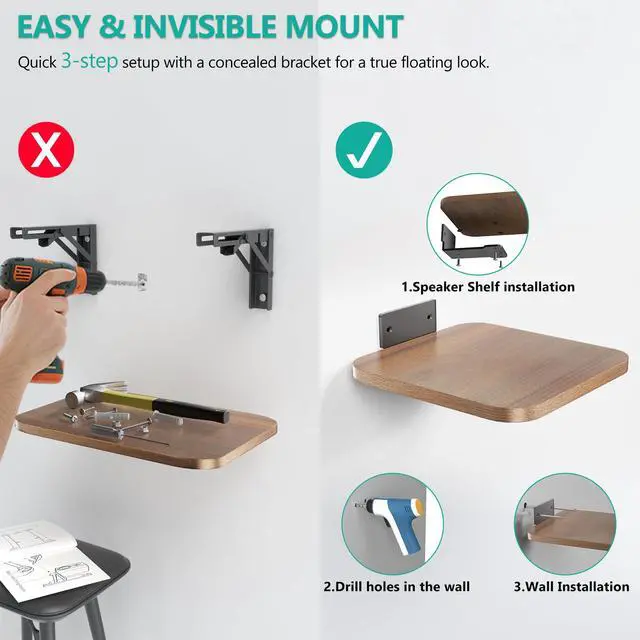 EASY & INVISIBLE MOUNT

Quick 3-step setup with a concealed bracket for a true floating look.

1.Speaker Shelf installation

2.Drill holes in the wall

3.Wall Installation