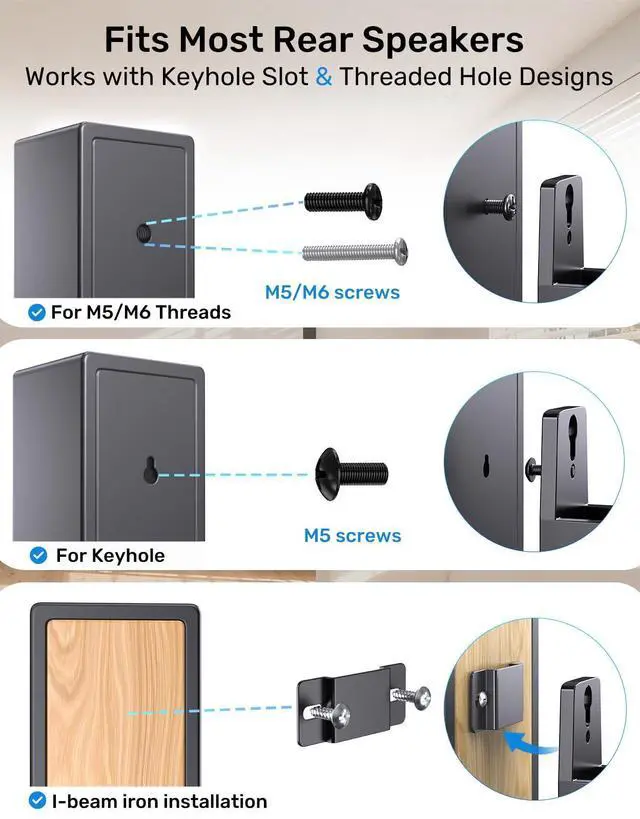 Fits Most Rear Speakers
Works with Keyhole Slot & Threaded Hole Designs

M5/M6 screws

For M5/M6 Threads

M5 screws

For Keyhole

I-beam iron installation