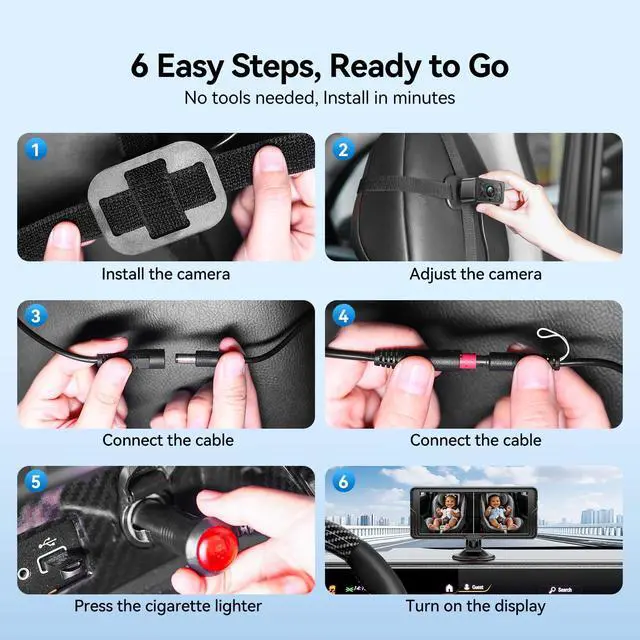 6 Easy Steps, Ready to Go
No tools needed, Install in minutes

1
Install the camera

2
Adjust the camera

3
Connect the cable

4
Connect the cable

5
Press the cigarette lighter

6
Guest
Search
Turn on the display