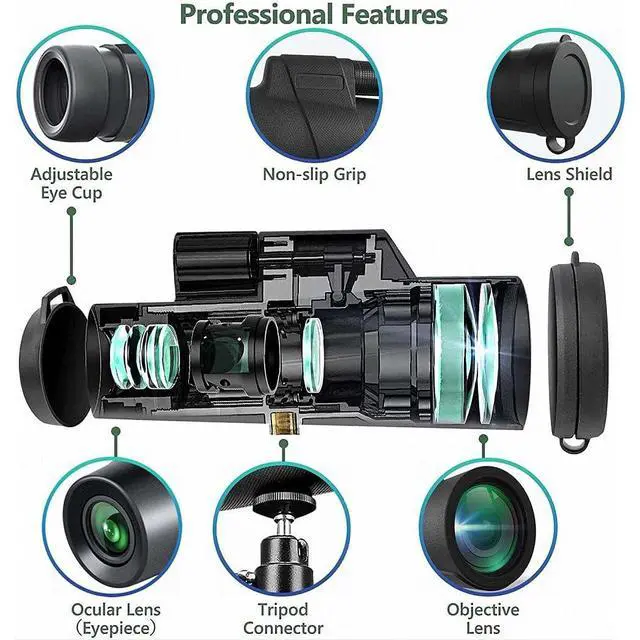 Professional Features

Adjustable Eye Cup

Non-slip Grip

Lens Shield

Ocular Lens (Eyepiece)

Tripod Connector

Objective Lens