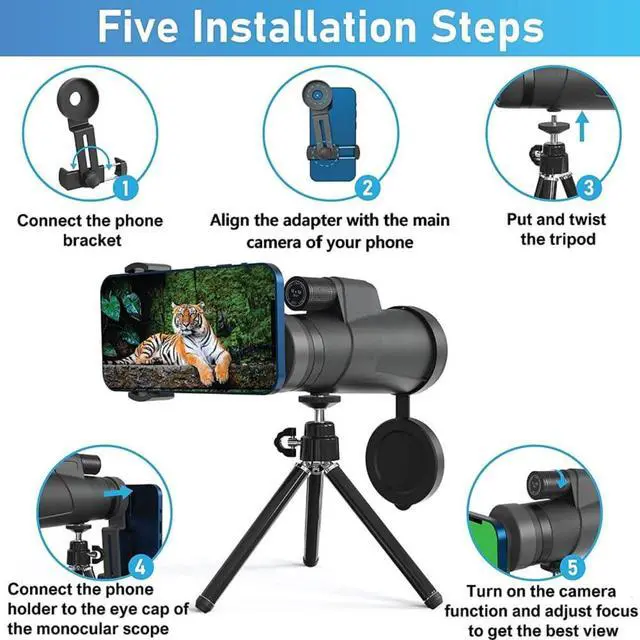 Five Installation Steps

1

Connect the phone bracket

2

Align the adapter with the main camera of your phone

3

Put and twist the tripod

4

Connect the phone holder to the eye cap of the monocular scope

5

Turn on the camera function and adjust focus to get the best view