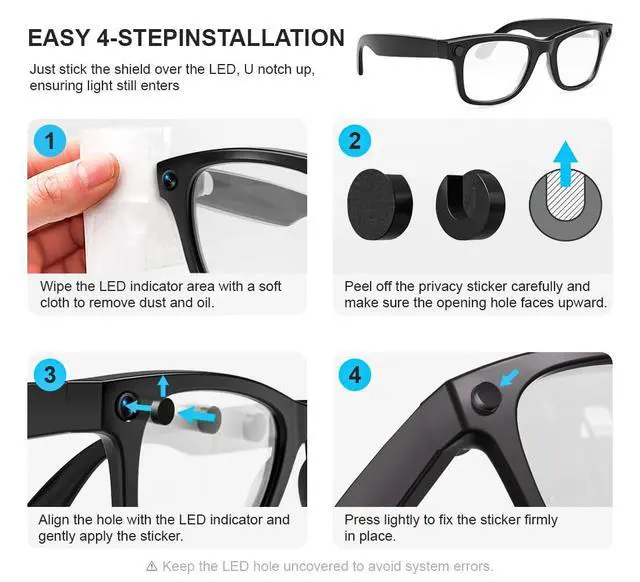 EASY 4-STEPINSTALLATION

Just stick the shield over the LED, U notch up, ensuring light still enters

1

Wipe the LED indicator area with a soft cloth to remove dust and oil.

2

Peel off the privacy sticker carefully and make sure the opening hole faces upward.

3

Align the hole with the LED indicator and gently apply the sticker.

4

Press lightly to fix the sticker firmly in place.

⚠ Keep the LED hole uncovered to avoid system errors.