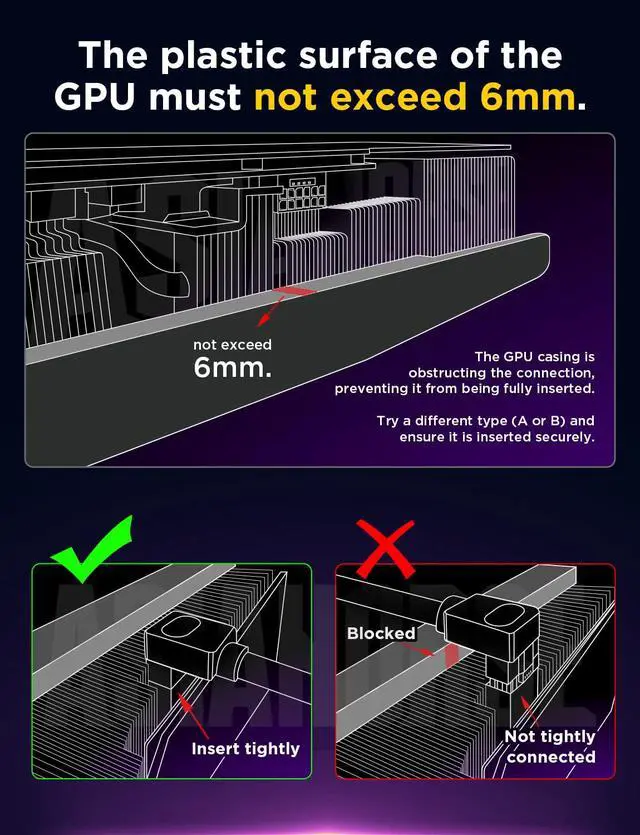 The plastic surface of the GPU must not exceed 6mm.

not exceed
6mm.

The GPU casing is obstructing the connection, preventing it from being fully inserted.

Try a different type (A or B) and ensure it is inserted securely.

Insert tightly

Blocked

Not tightly connected