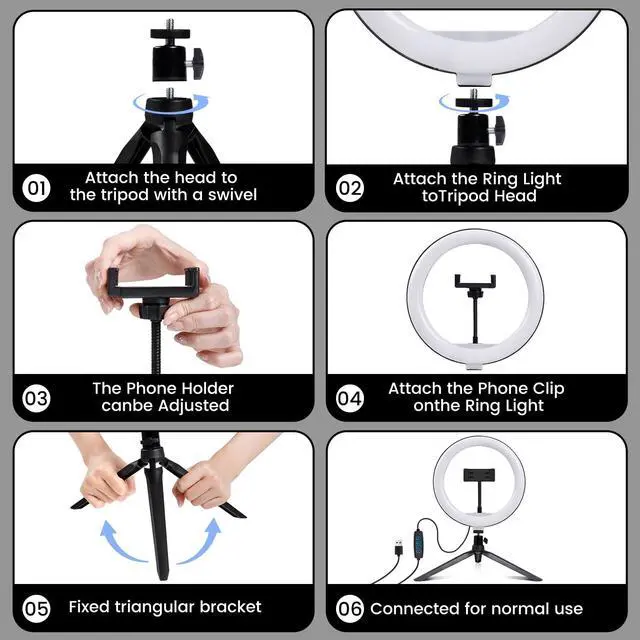 01 Attach the head to the tripod with a swivel

02 Attach the Ring Light toTripod Head

03 The Phone Holder canbe Adjusted

04 Attach the Phone Clip onthe Ring Light

05 Fixed triangular bracket

06 Connected for normal use