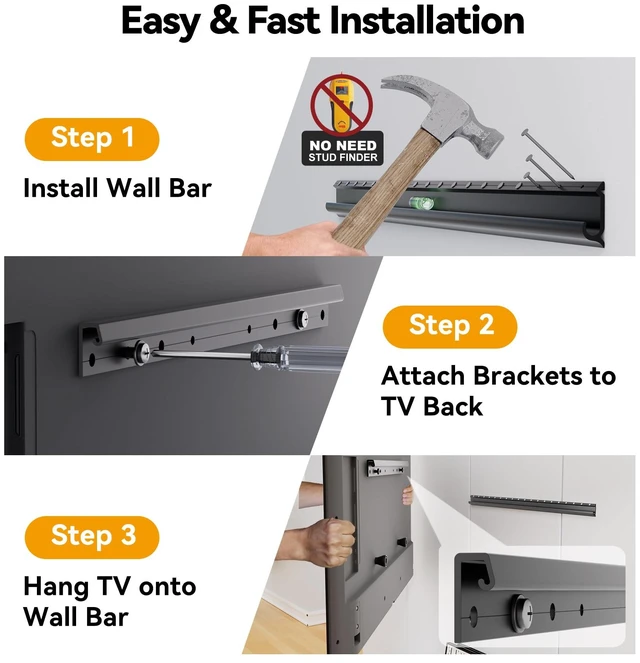 Easy & Fast Installation

Step 1

Install Wall Bar

NO NEED
STUD FINDER

Step 2

Attach Brackets to TV Back

Step 3

Hang TV onto Wall Bar