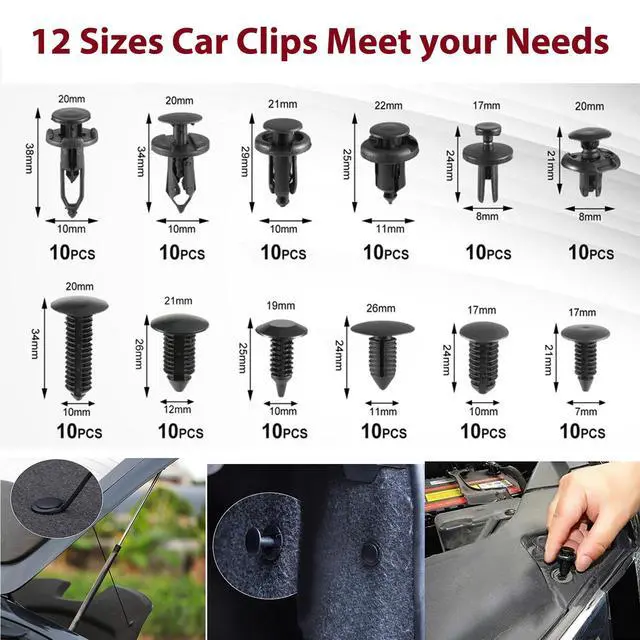 12 Sizes Car Clips Meet your Needs

20mm
38mm
10mm
10PCS

20mm
34mm
10mm
10PCS

21mm
29mm
10mm
10PCS

22mm
25mm
11mm
10PCS

17mm
24mm
8mm
10PCS

20mm
21mm
8mm
10PCS

20mm
34mm
10mm
10PCS

21mm
26mm
12mm
10PCS

19mm
25mm
10mm
10PCS

26mm
24mm
11mm
10PCS

17mm
24mm
10mm
10PCS

17mm
21mm
7mm
10PCS