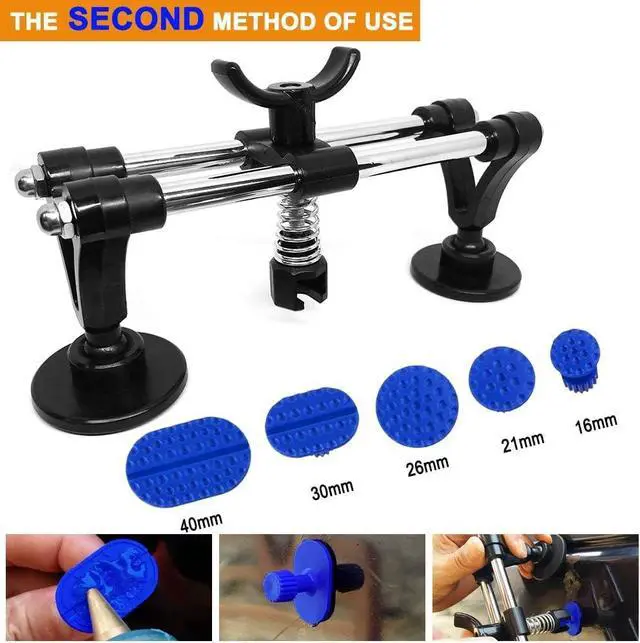 THE SECOND METHOD OF USE

40mm

30mm

26mm

21mm

16mm