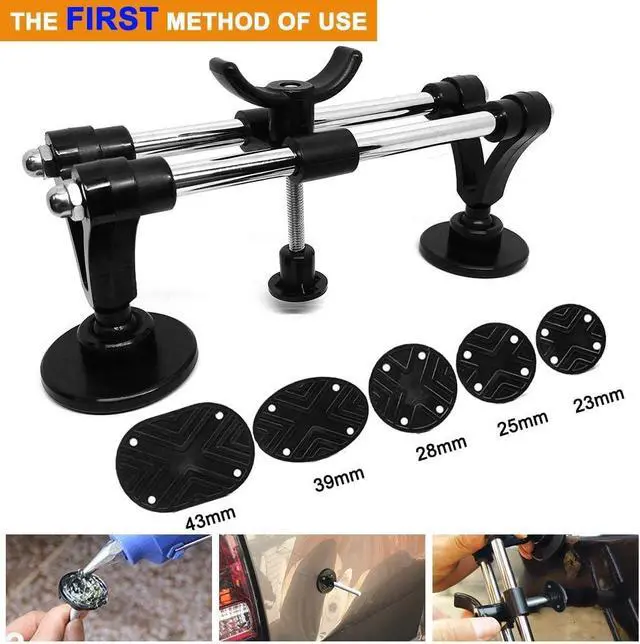 THE FIRST METHOD OF USE

43mm

39mm

28mm

25mm

23mm