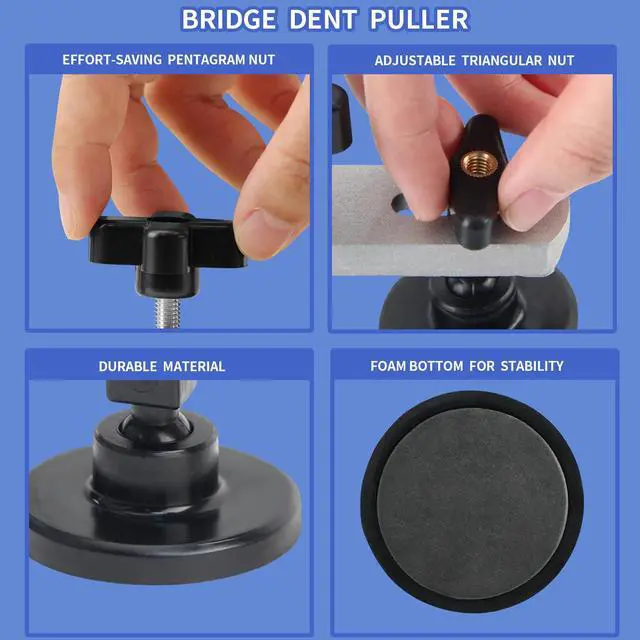 BRIDGE DENT PULLER

EFFORT-SAVING PENTAGRAM NUT

ADJUSTABLE TRIANGULAR NUT

DURABLE MATERIAL

FOAM BOTTOM FOR STABILITY