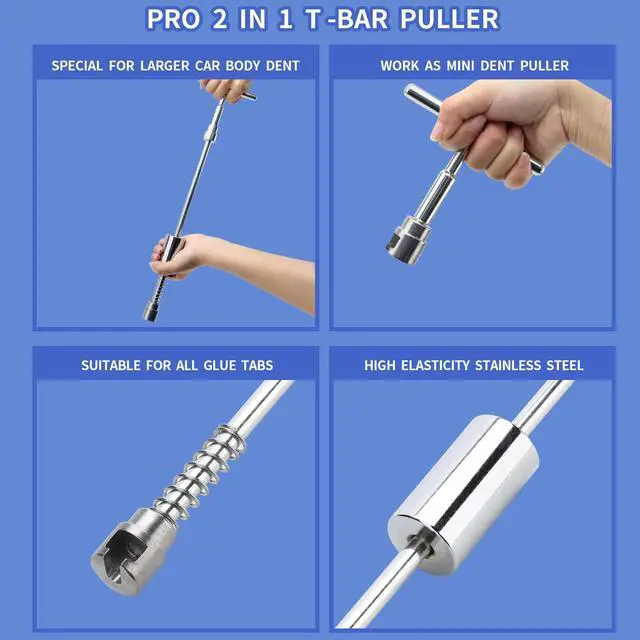 PRO 2 IN 1 T-BAR PULLER

SPECIAL FOR LARGER CAR BODY DENT

WORK AS MINI DENT PULLER

SUITABLE FOR ALL GLUE TABS

HIGH ELASTICITY STAINLESS STEEL