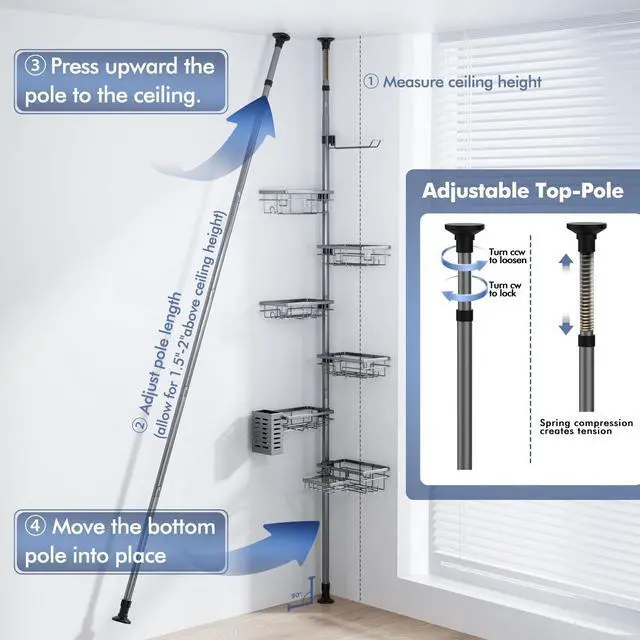 ③ Press upward the pole to the ceiling.

① Measure ceiling height

② Adjust pole length (allow for 1.5"-2"above ceiling height)

Adjustable Top-Pole

Turn ccw to loosen

Turn cw to lock

Spring compression creates tension

④ Move the bottom pole into place

90°