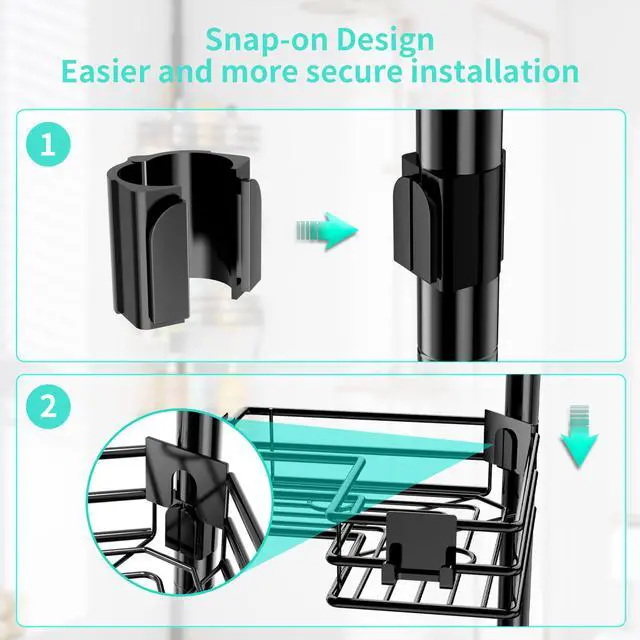 Snap-on Design
Easier and more secure installation

1

2