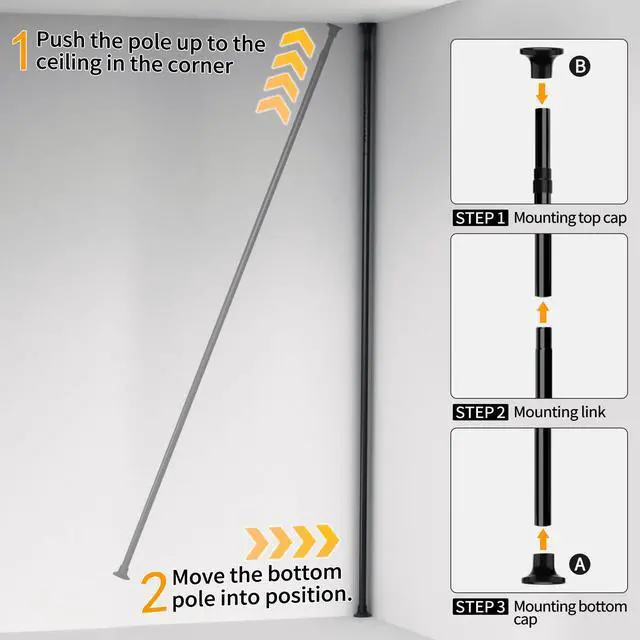 1 Push the pole up to the ceiling in the corner

2 Move the bottom pole into position.

B

STEP 1 Mounting top cap

STEP 2 Mounting link

A

STEP 3 Mounting bottom cap