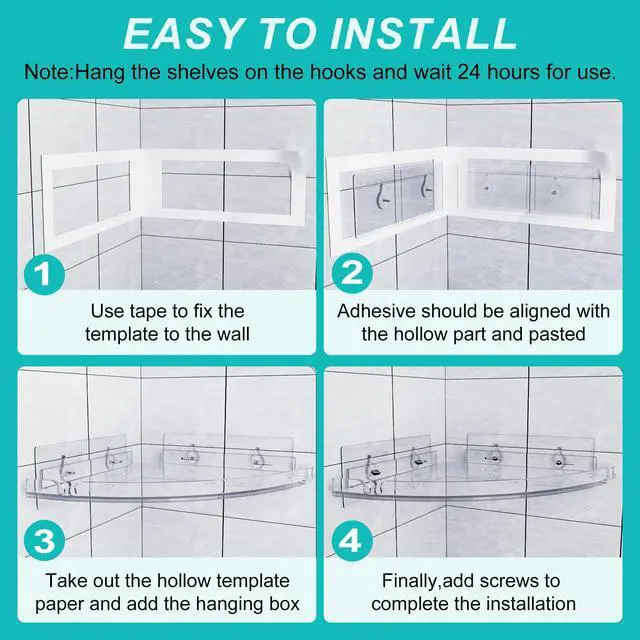 EASY TO INSTALL

Note:Hang the shelves on the hooks and wait 24 hours for use.

1

Use tape to fix the template to the wall

2

Adhesive should be aligned with the hollow part and pasted

3

Take out the hollow template paper and add the hanging box

4

Finally,add screws to complete the installation