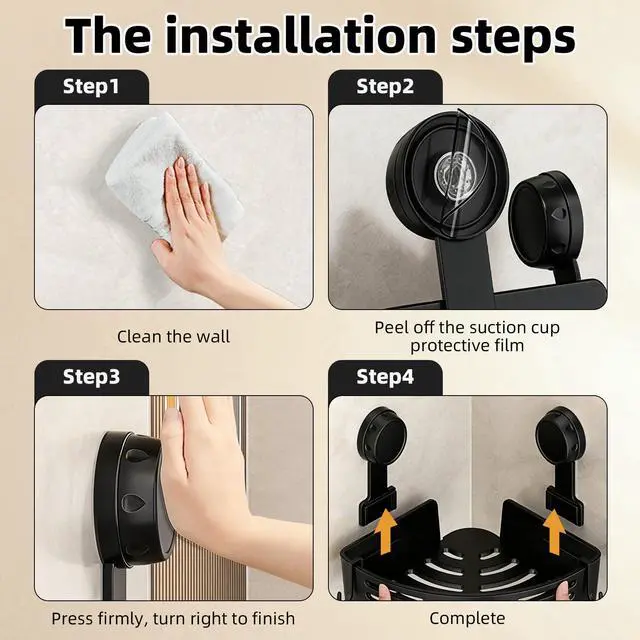 The installation steps

Step1

Clean the wall

Step2

Peel off the suction cup protective film

Step3

Press firmly, turn right to finish

Step4

Complete