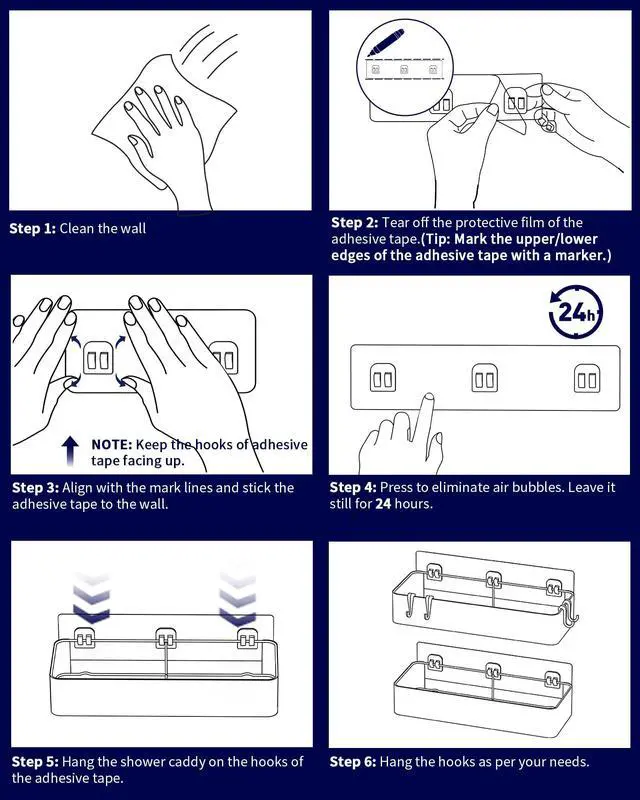 Step 1: Clean the wall

Step 2: Tear off the protective film of the adhesive tape.(Tip: Mark the upper/lower edges of the adhesive tape with a marker.)

NOTE: Keep the hooks of adhesive tape facing up.

Step 3: Align with the mark lines and stick the adhesive tape to the wall.

24h

Step 4: Press to eliminate air bubbles. Leave it still for 24 hours.

Step 5: Hang the shower caddy on the hooks of the adhesive tape.

Step 6: Hang the hooks as per your needs.