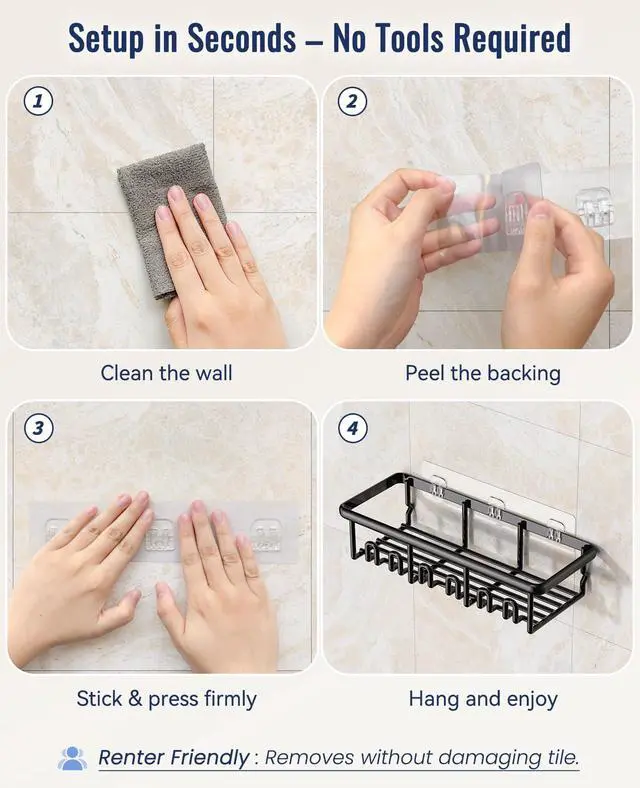 Setup in Seconds – No Tools Required

1

Clean the wall

2

Peel the backing

3

Stick & press firmly

4

Hang and enjoy

Renter Friendly : Removes without damaging tile.