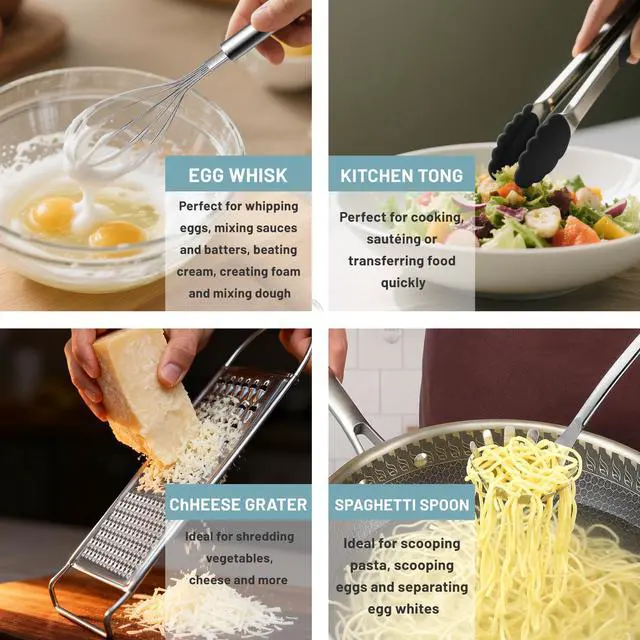 EGG WHISK

Perfect for whipping eggs, mixing sauces and batters, beating cream, creating foam and mixing dough

KITCHEN TONG

Perfect for cooking, sautéing or transferring food quickly

ChHEESE GRATER

Ideal for shredding vegetables, cheese and more

SPAGHETTI SPOON

Ideal for scooping pasta, scooping eggs and separating egg whites