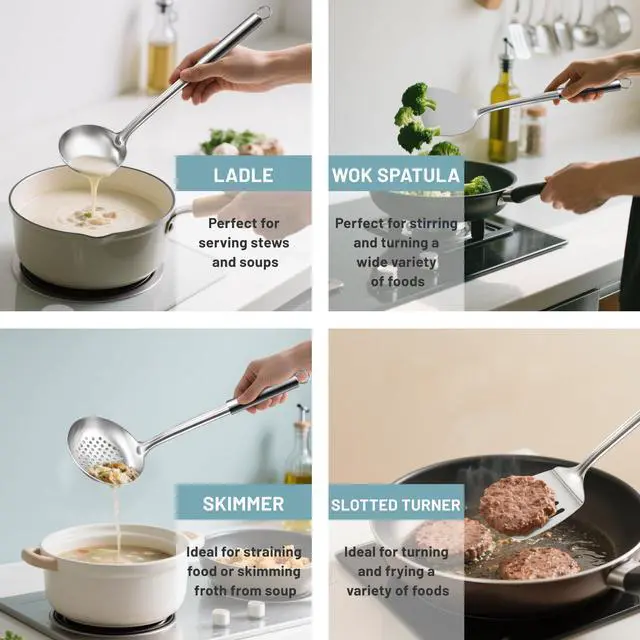 LADLE

Perfect for serving stews and soups

WOK SPATULA

Perfect for stirring and turning a wide variety of foods

SKIMMER

Ideal for straining food or skimming froth from soup

SLOTTED TURNER

Ideal for turning and frying a variety of foods