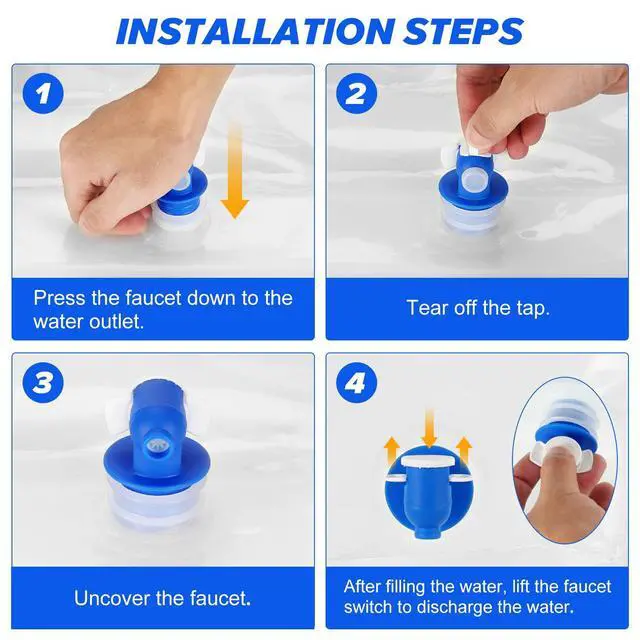 INSTALLATION STEPS

1

Press the faucet down to the water outlet.

2

Tear off the tap.

3

Uncover the faucet.

4

After filling the water, lift the faucet switch to discharge the water.