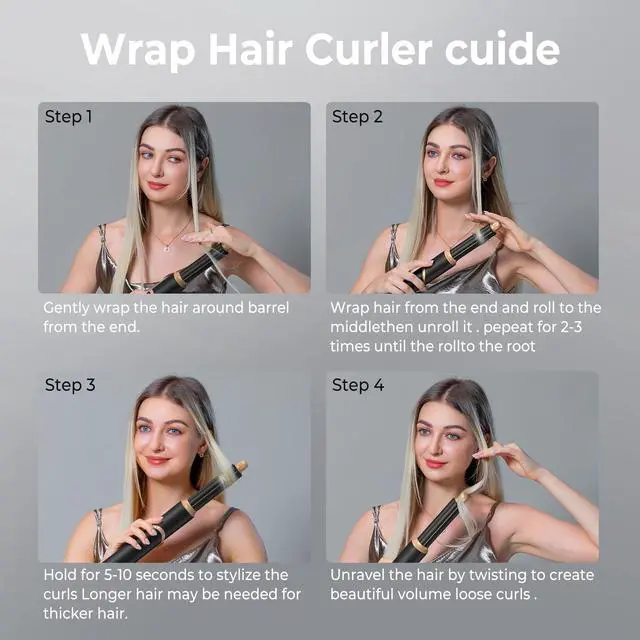 Wrap Hair Curler cuide

Step 1

Gently wrap the hair around barrel from the end.

Step 2

Wrap hair from the end and roll to the middlethen unroll it . pepeat for 2-3 times until the rollto the root

Step 3

Hold for 5-10 seconds to stylize the curls Longer hair may be needed for thicker hair.

Step 4

Unravel the hair by twisting to create beautiful volume loose curls .