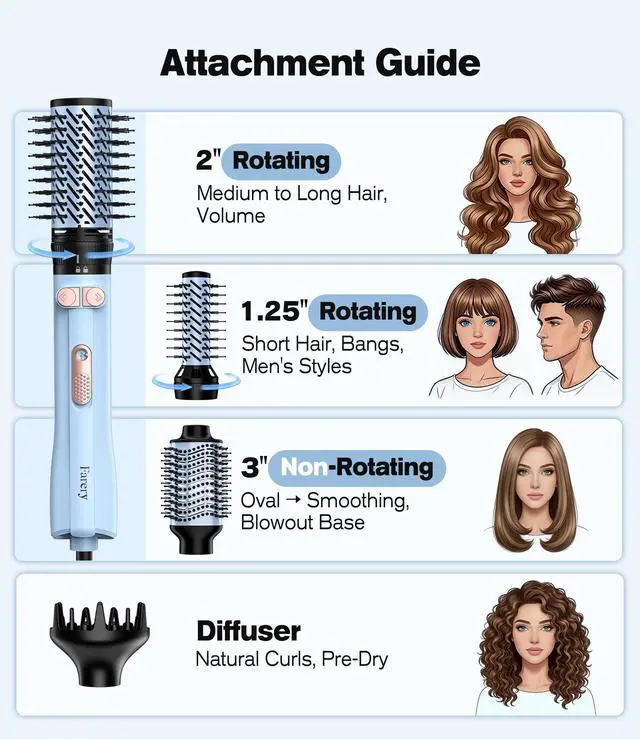 Attachment Guide

2" Rotating
Medium to Long Hair, Volume

1.25" Rotating
Short Hair, Bangs, Men's Styles

3" Non-Rotating
Oval → Smoothing, Blowout Base

Diffuser
Natural Curls, Pre-Dry

Farery