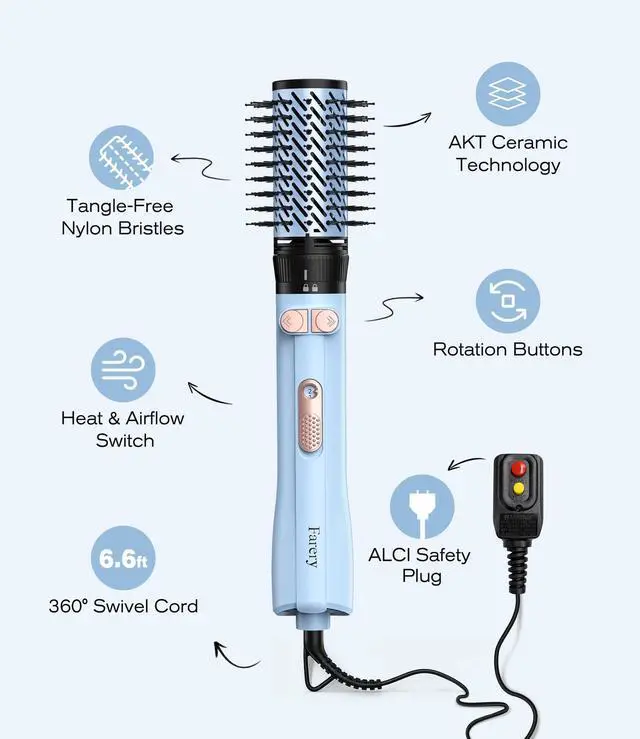 Tangle-Free Nylon Bristles

AKT Ceramic Technology

Rotation Buttons

Heat & Airflow Switch

Farery

ALCI Safety Plug

6.6ft

360° Swivel Cord