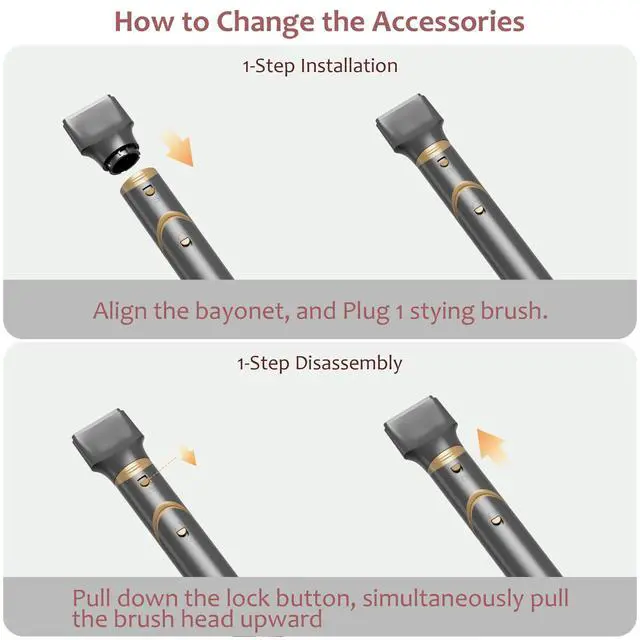 How to Change the Accessories

1-Step Installation

Align the bayonet, and Plug 1 stying brush.

1-Step Disassembly

Pull down the lock button, simultaneously pull the brush head upward