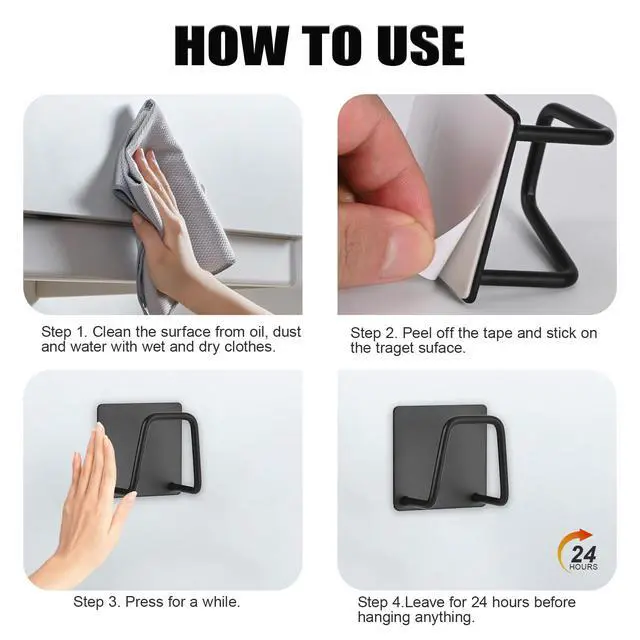 HOW TO USE

Step 1. Clean the surface from oil, dust and water with wet and dry clothes.

Step 2. Peel off the tape and stick on the traget suface.

Step 3. Press for a while.

24 HOURS

Step 4.Leave for 24 hours before hanging anything.