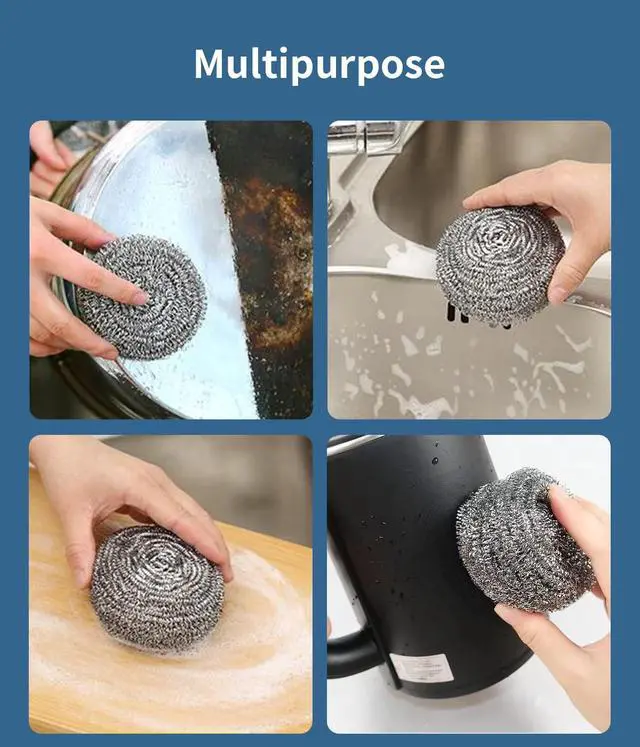 Multipurpose