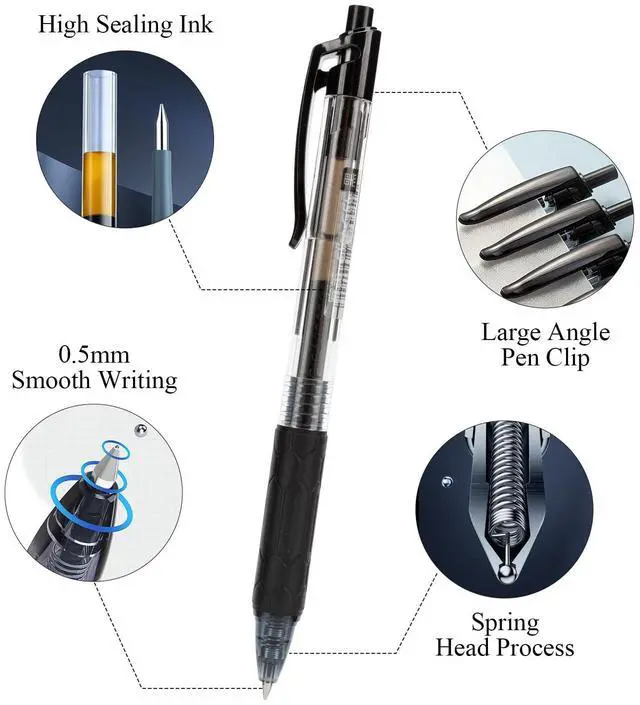 High Sealing Ink

Large Angle Pen Clip

0.5mm Smooth Writing

Spring Head Process