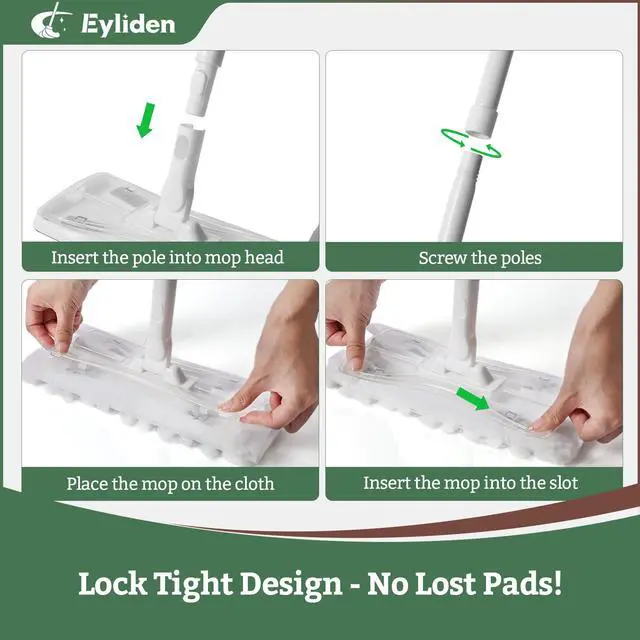 Eyliden

Insert the pole into mop head

Screw the poles

Place the mop on the cloth

Insert the mop into the slot

Lock Tight Design - No Lost Pads!