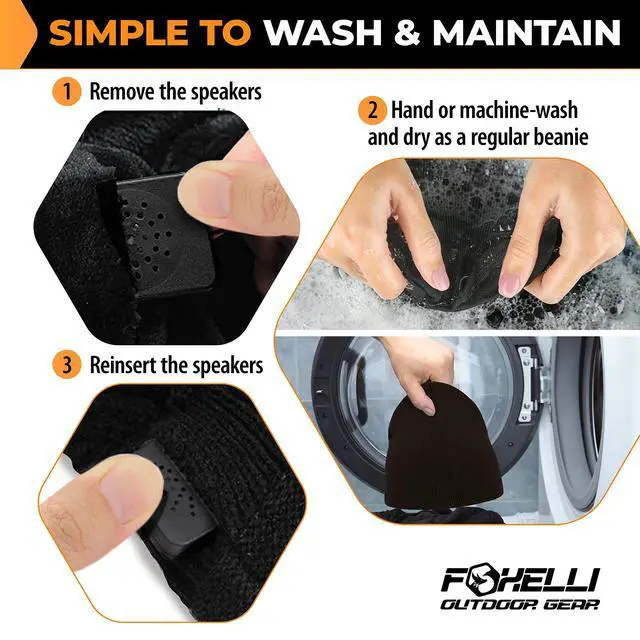 SIMPLE TO WASH & MAINTAIN

1 Remove the speakers

2 Hand or machine-wash and dry as a regular beanie

3 Reinsert the speakers

FOXELLI
OUTDOOR GEAR