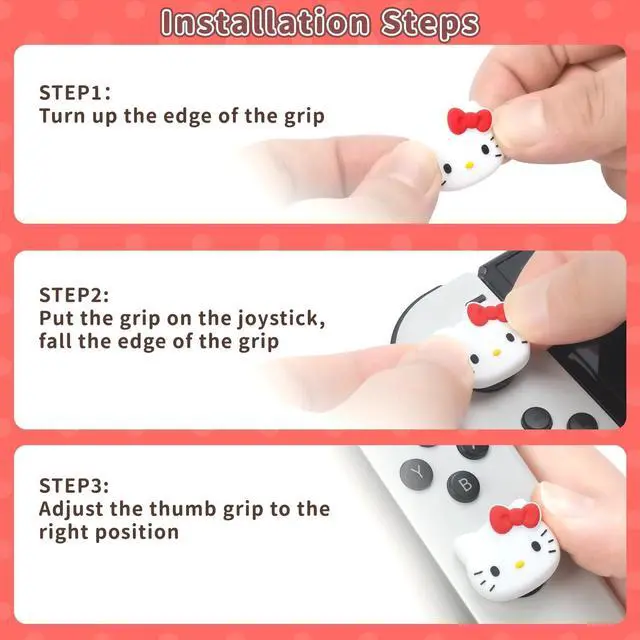 Installation Steps

STEP1:
Turn up the edge of the grip

STEP2:
Put the grip on the joystick, fall the edge of the grip

STEP3:
Adjust the thumb grip to the right position

Y

B