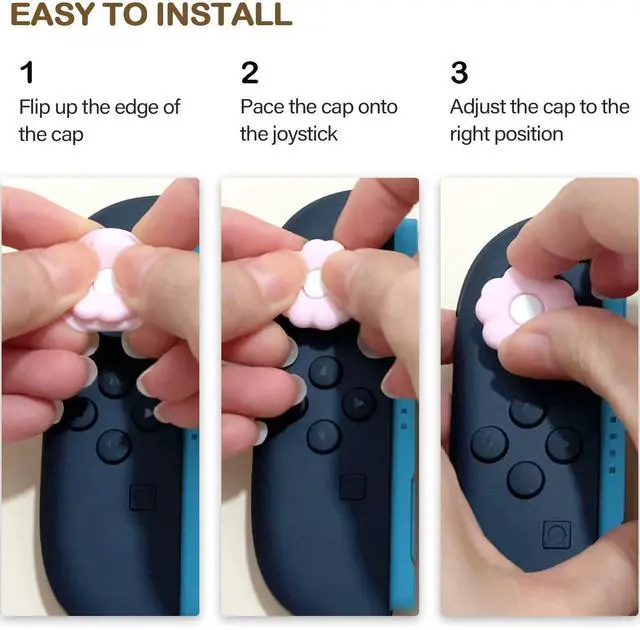 EASY TO INSTALL

1
Flip up the edge of the cap

2
Pace the cap onto the joystick

3
Adjust the cap to the right position