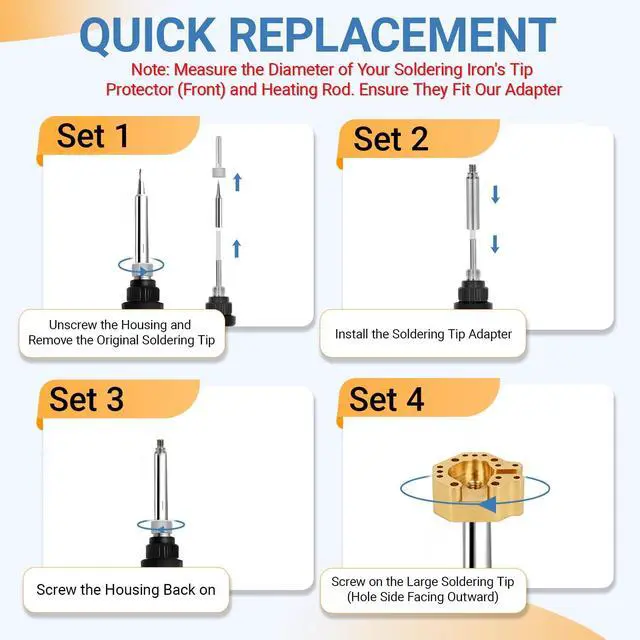 QUICK REPLACEMENT

Note: Measure the Diameter of Your Soldering Iron's Tip Protector (Front) and Heating Rod. Ensure They Fit Our Adapter

Set 1

Unscrew the Housing and Remove the Original Soldering Tip

Set 2

Install the Soldering Tip Adapter

Set 3

Screw the Housing Back on

Set 4

Screw on the Large Soldering Tip (Hole Side Facing Outward)