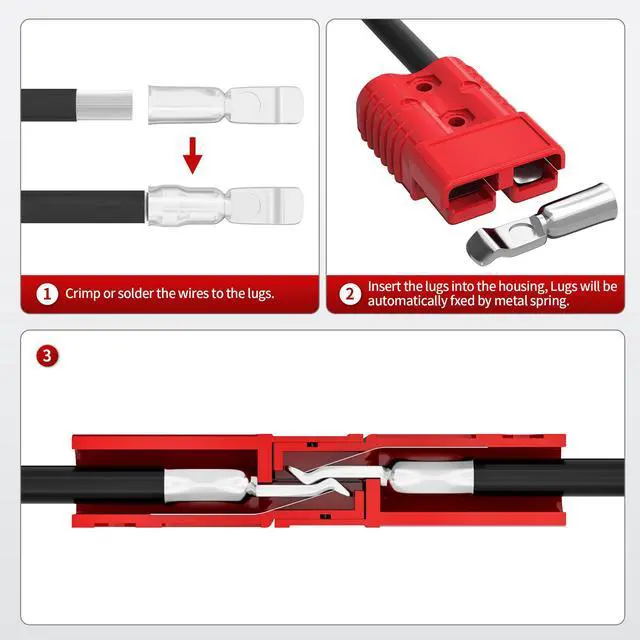 1 Crimp or solder the wires to the lugs.

2 Insert the lugs into the housing, Lugs will be automatically fxed by metal spring.

3