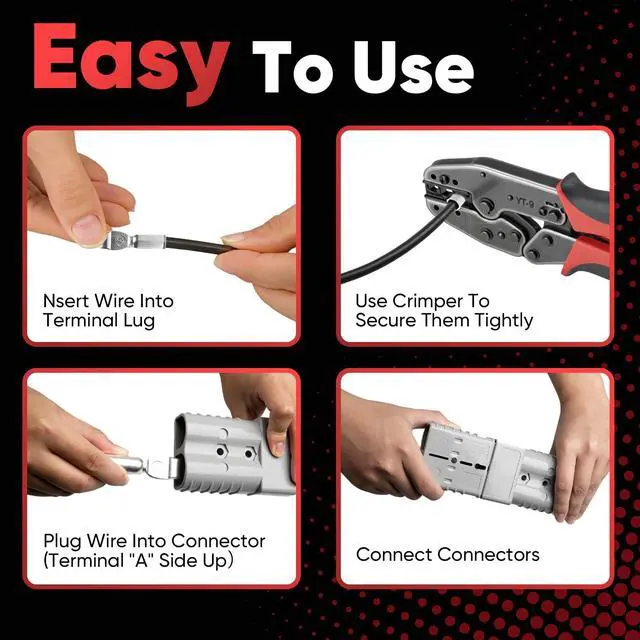 Easy To Use

YT-9

Nsert Wire Into Terminal Lug

Use Crimper To Secure Them Tightly

Plug Wire Into Connector (Terminal "A" Side Up)

Connect Connectors