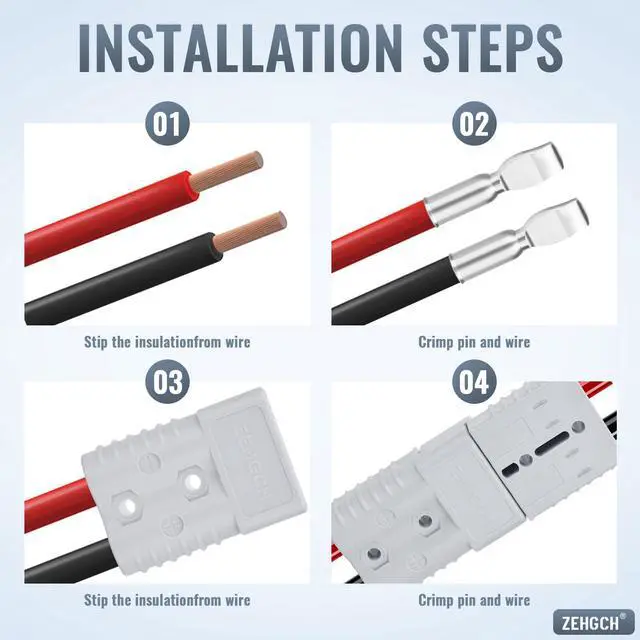 INSTALLATION STEPS

01

Stip the insulationfrom wire

02

Crimp pin and wire

03

ZEHGCH

Stip the insulationfrom wire

04

Crimp pin and wire

ZEHGCH®