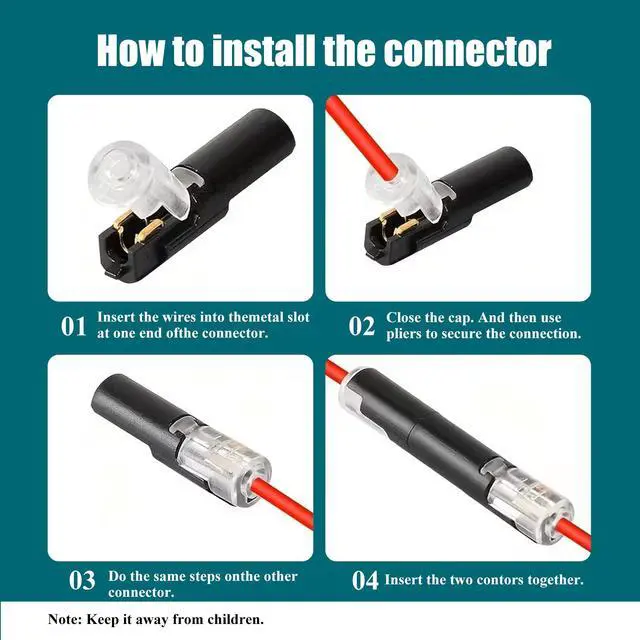 How to install the connector

01 Insert the wires into themetal slot at one end ofthe connector.

02 Close the cap. And then use pliers to secure the connection.

03 Do the same steps onthe other connector.

04 Insert the two contors together.

Note: Keep it away from children.