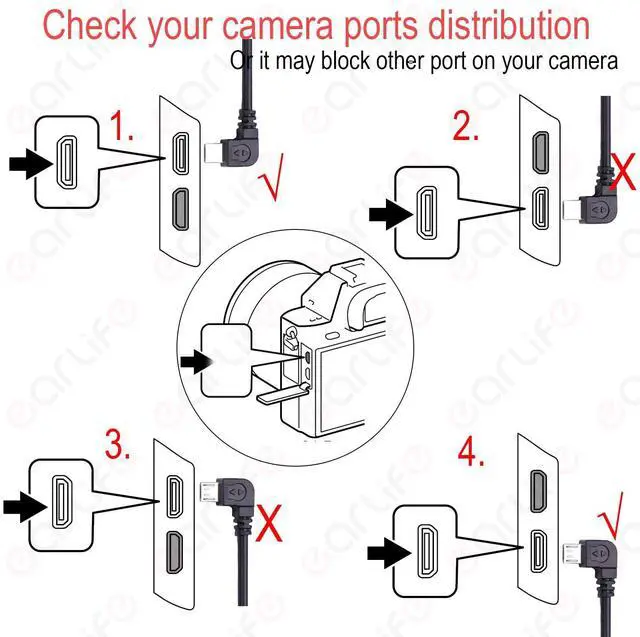 Check your camera ports distribution
Or it may block other port on your camera

1.
√

2.
X

3.
X

4.
√

earlife