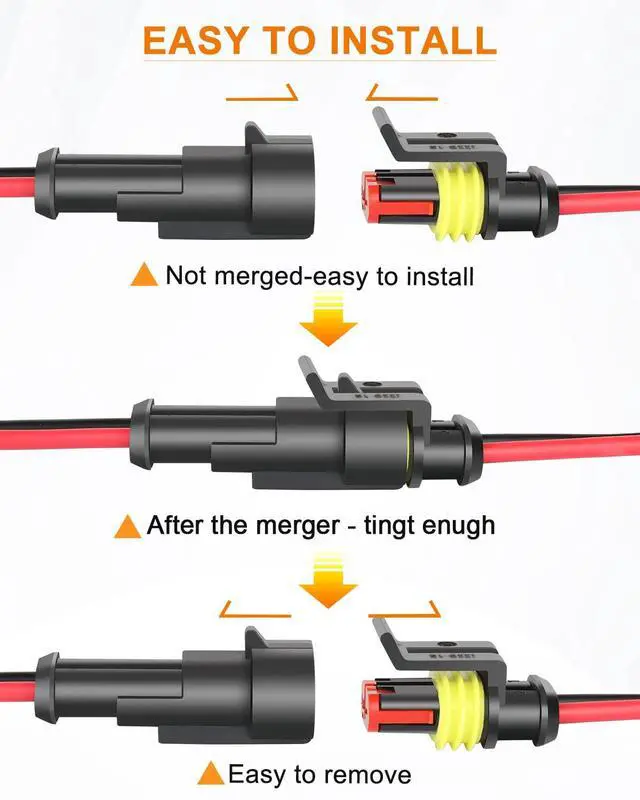 EASY TO INSTALL

Not merged-easy to install

After the merger - tingt enugh

Easy to remove