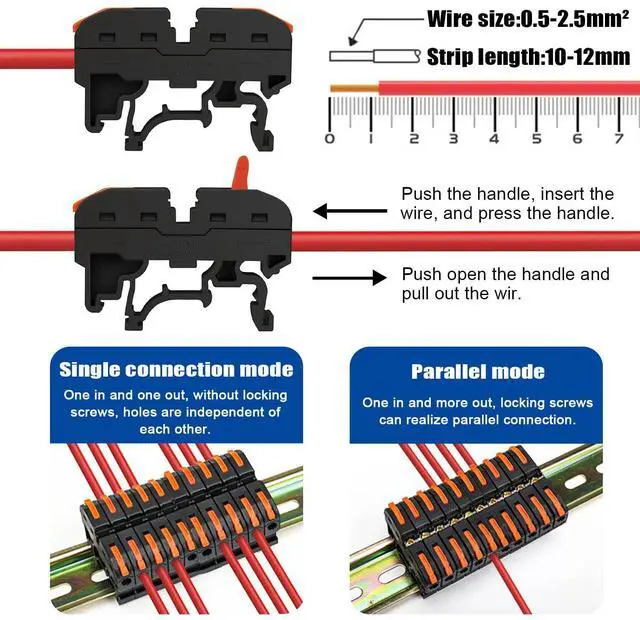 Wire size:0.5-2.5mm²

Strip length:10-12mm

0 1 2 3 4 5 6 7

Push the handle, insert the wire, and press the handle.

Push open the handle and pull out the wir.

Single connection mode

One in and one out, without locking screws, holes are independent of each other.

Parallel mode

One in and more out, locking screws can realize parallel connection.