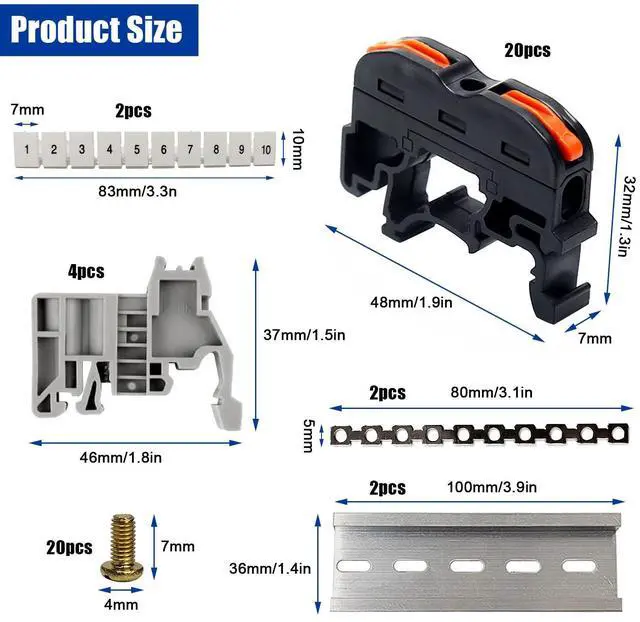 Product Size

20pcs

7mm

2pcs

1 2 3 4 5 6 7 8 9 10

10mm

83mm/3.3n

32mm/1.3in

48mm/1.9in

7mm

4pcs

37mm/1.5in

46mm/1.8in

2pcs

80mm/3.1in

5mm

2pcs

100mm/3.9in

20pcs

7mm

4mm

36mm/1.4in