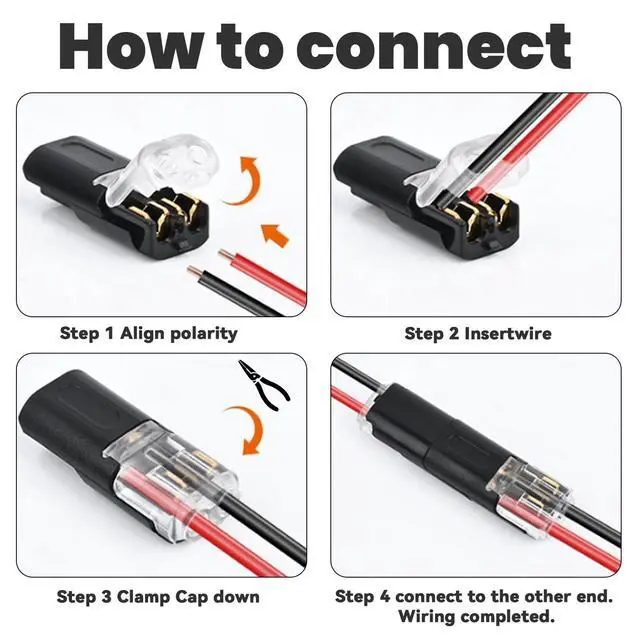 How to connect

Step 1 Align polarity

Step 2 Insertwire

Step 3 Clamp Cap down

Step 4 connect to the other end.
Wiring completed.